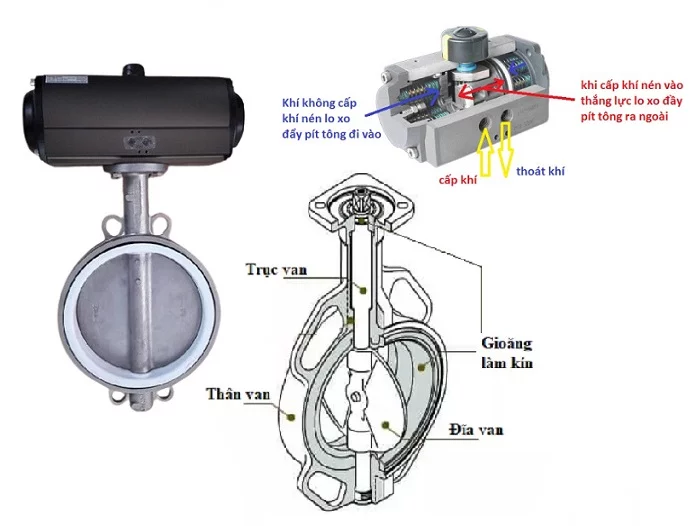 Khí không cấp khí nén lo xo đẩy pít tông đi vào

khi cấp khí nén vào thắng lực lo xo đẩy pít tông ra ngoài

cấp khí

thoát khí

Trục van

Gioăng làm kín

Thân van

Đĩa van