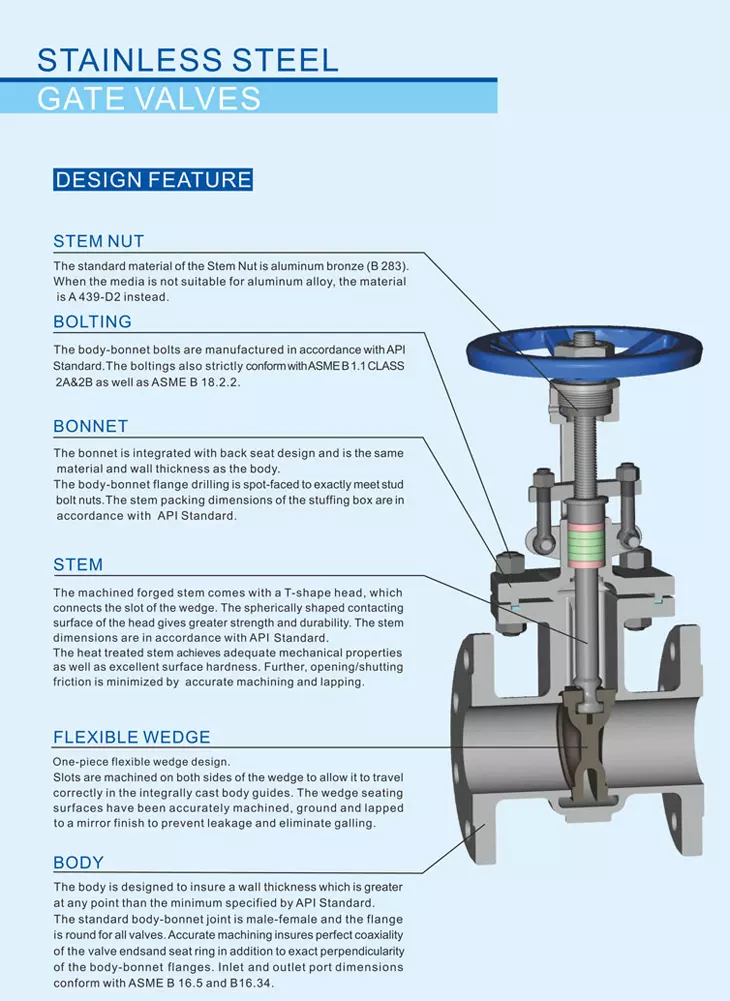 STAINLESS STEEL
GATE VALVES

DESIGN FEATURE

STEM NUT

The standard material of the Stem Nut is aluminum bronze (B 283). When the media is not suitable for aluminum alloy, the material is A 439-D2 instead.

BOLTING

The body-bonnet bolts are manufactured in accordance with API Standard. The boltings also strictly conform with ASME B 1.1 CLASS 2A&2B as well as ASME B 18.2.2.

BONNET

The bonnet is integrated with back seat design and is the same material and wall thickness as the body.
The body-bonnet flange drilling is spot-faced to exactly meet stud bolt nuts. The stem packing dimensions of the stuffing box are in accordance with API Standard.

STEM

The machined forged stem comes with a T-shape head, which connects the slot of the wedge. The spherically shaped contacting surface of the head gives greater strength and durability. The stem dimensions are in accordance with API Standard.
The heat treated stem achieves adequate mechanical properties as well as excellent surface hardness. Further, opening/shutting friction is minimized by accurate machining and lapping.

FLEXIBLE WEDGE

One-piece flexible wedge design.
Slots are machined on both sides of the wedge to allow it to travel correctly in the integrally cast body guides. The wedge seating surfaces have been accurately machined, ground and lapped to a mirror finish to prevent leakage and eliminate galling.

BODY

The body is designed to insure a wall thickness which is greater at any point than the minimum specified by API Standard.
The standard body-bonnet joint is male-female and the flange is round for all valves. Accurate machining insures perfect coaxiality of the valve endsand seat ring in addition to exact perpendicularity of the body-bonnet flanges. Inlet and outlet port dimensions conform with ASME B 16.5 and B16.34.