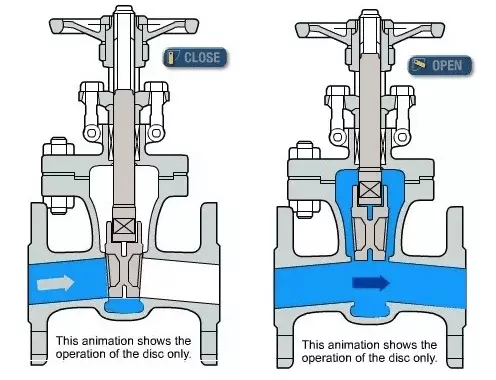 CLOSE

This animation shows the operation of the disc only.

OPEN

This animation shows the operation of the disc only.