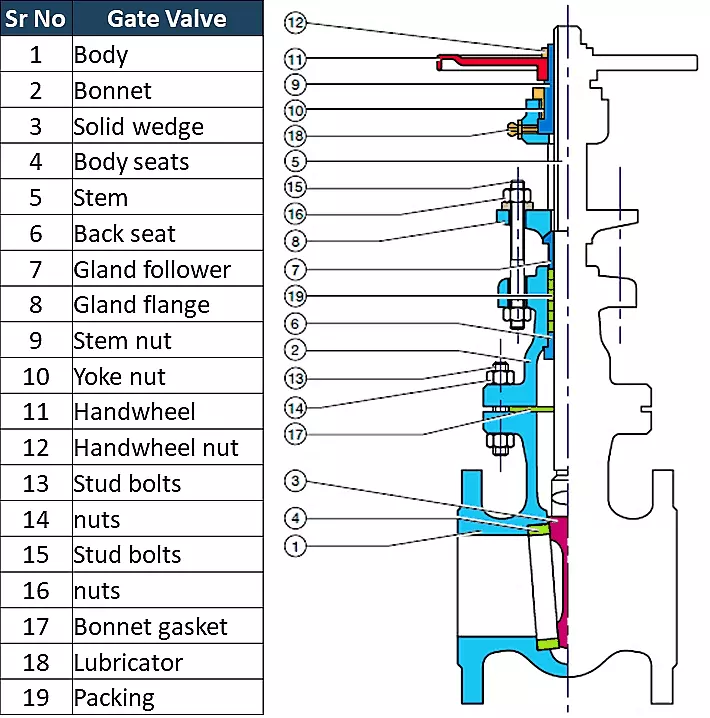 | Sr No | Gate Valve |
|---|---|
| 1 | Body |
| 2 | Bonnet |
| 3 | Solid wedge |
| 4 | Body seats |
| 5 | Stem |
| 6 | Back seat |
| 7 | Gland follower |
| 8 | Gland flange |
| 9 | Stem nut |
| 10 | Yoke nut |
| 11 | Handwheel |
| 12 | Handwheel nut |
| 13 | Stud bolts |
| 14 | nuts |
| 15 | Stud bolts |
| 16 | nuts |
| 17 | Bonnet gasket |
| 18 | Lubricator |
| 19 | Packing |

12
11
9
10
18
5
15
16
8
7
19
6
2
13
14
17
3
4
1